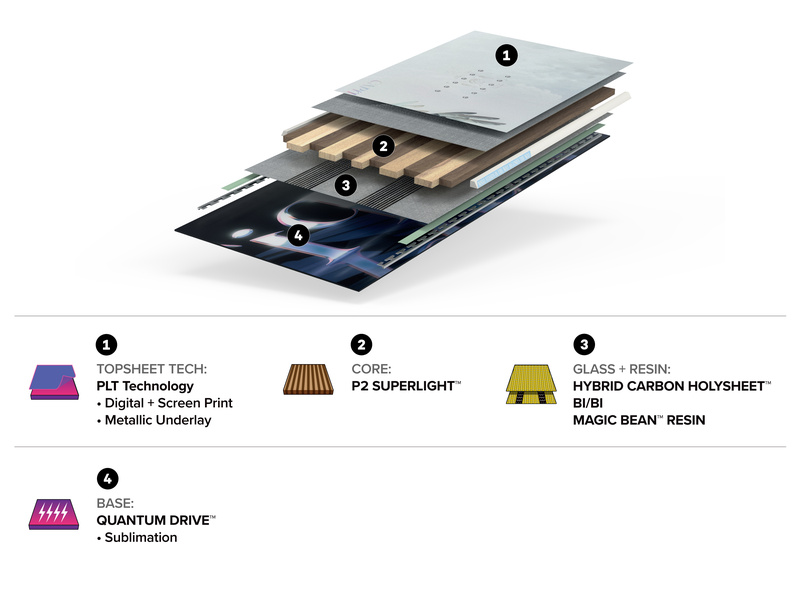 1

2

3

4

1
TOPSHEET TECH:
PLT Technology
• Digital + Screen Print
• Metallic Underlay

2
CORE:
P2 SUPERLIGHT™

3
GLASS + RESIN:
HYBRID CARBON HOLYSHEET™
BI/BI
MAGIC BEAN™ RESIN

4
BASE:
QUANTUM DRIVE™
• Sublimation